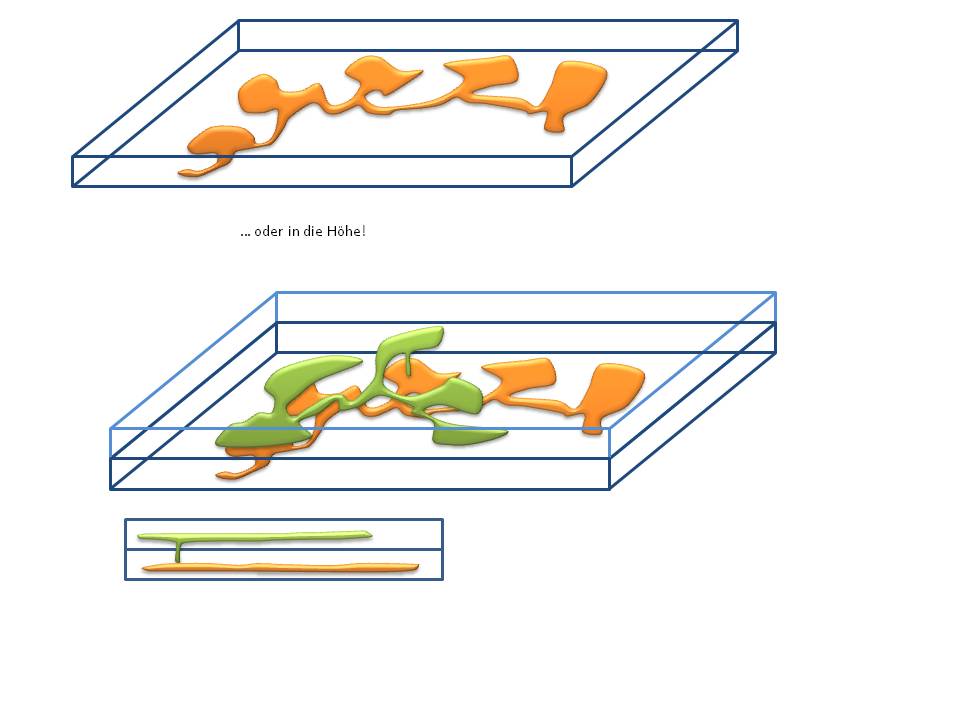 … oder in die Höhe!