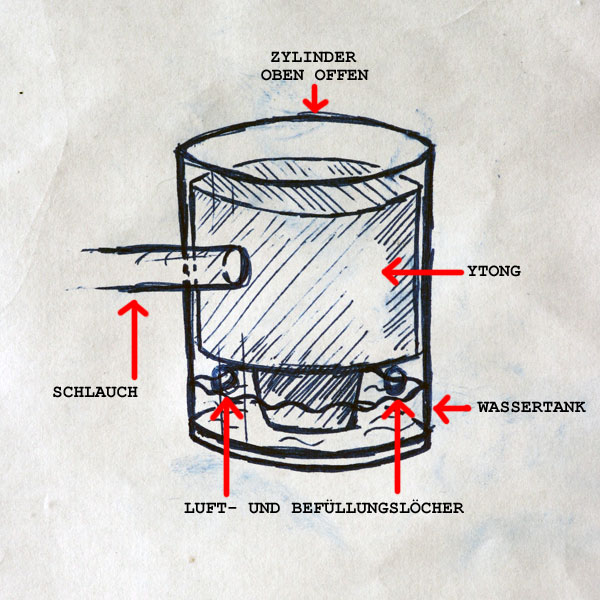 ZYLINDER
OBEN OFFEN

YTONG

SCHLAUCH

WASSERTANK

LUFT- UND BEFÜLLUNGSLÖCHER