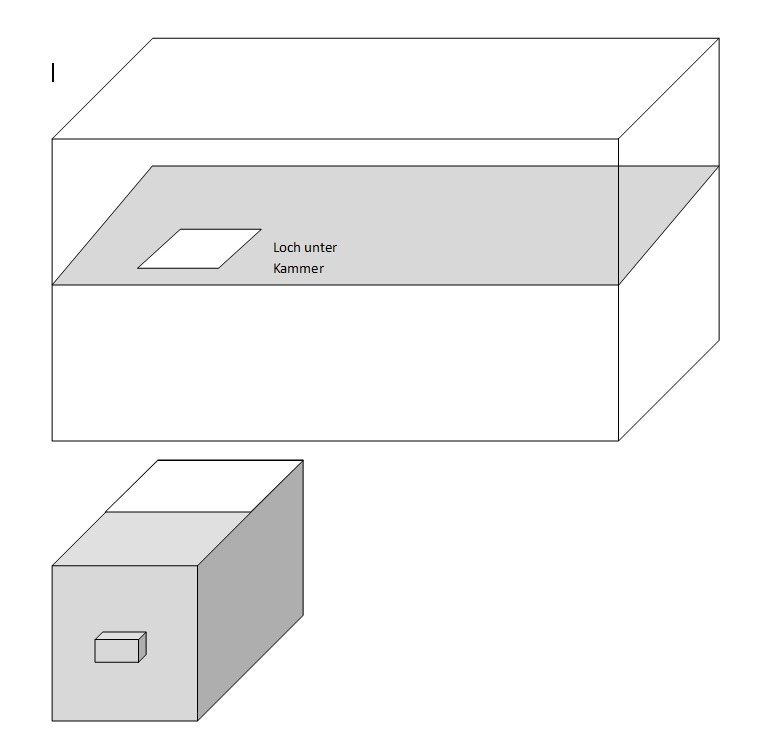 Loch unter Kammer